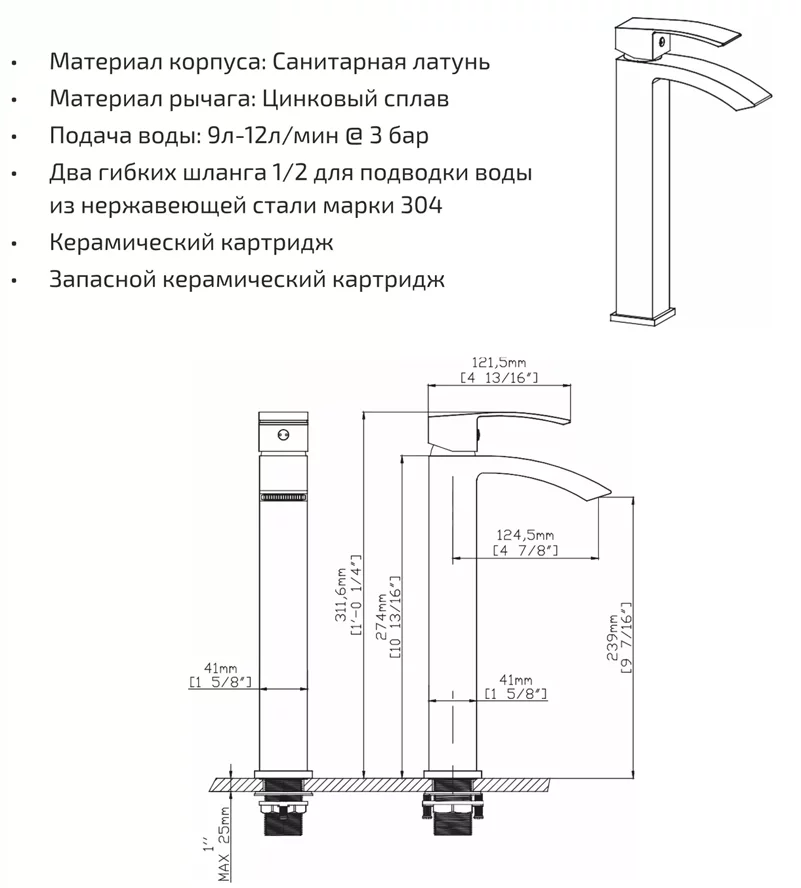 • Материал корпуса: Санитарная латунь
• Материал рычага: Цинковый сплав
• Подача воды: 9л-12л/мин @ 3 бар
• Два гибких шланга 1/2 для подводки воды из нержавеющей стали марки 304
• Керамический картридж
• Запасной керамический картридж

121,5mm
[4 13/16"]

124,5mm
[4 7/8"]

311,6mm
[1'-0 1/4"]

274mm
[10 13/16"]

239mm
[9 7/16"]

41mm
[1 5/8"]

41mm
[1 5/8"]

1"
MAX 25mm