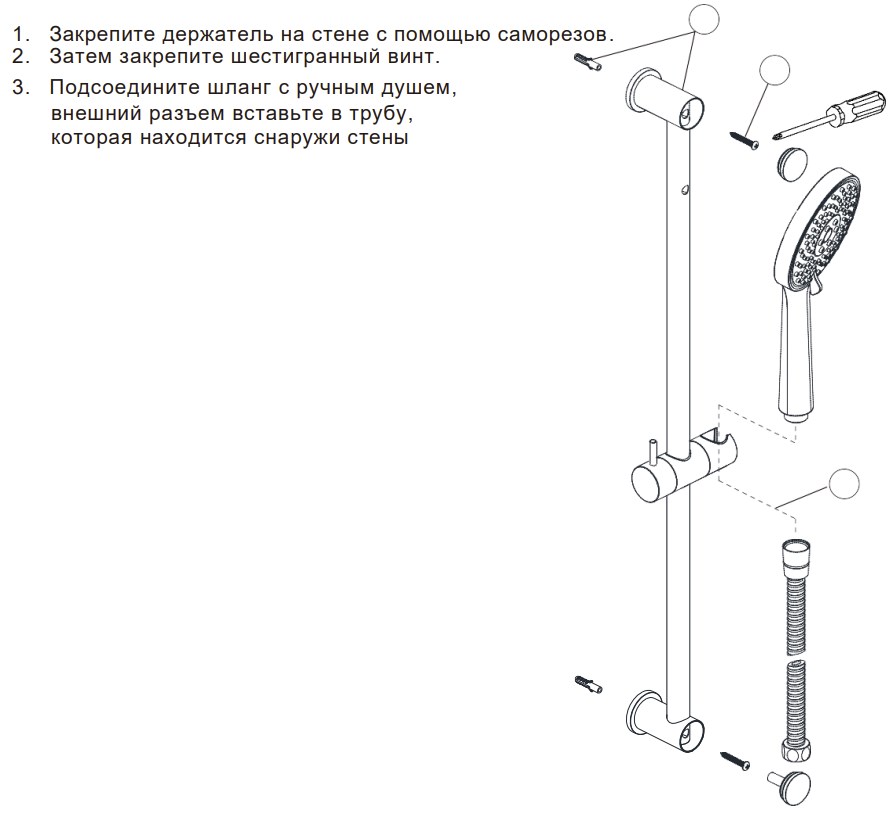 1. Закрепите держатель на стене с помощью саморезов.
2. Затем закрепите шестигранный винт.
3. Подсоедините шланг с ручным душем, внешний разъем вставьте в трубу, которая находится снаружи стены