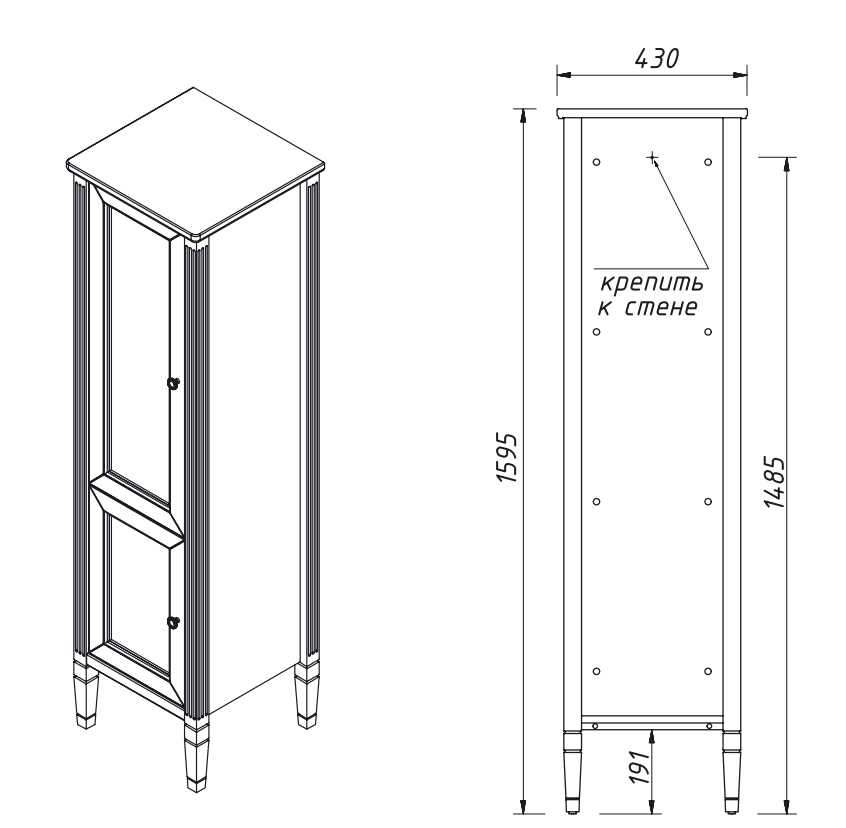 430

крепить
к стене

1595

1485

191