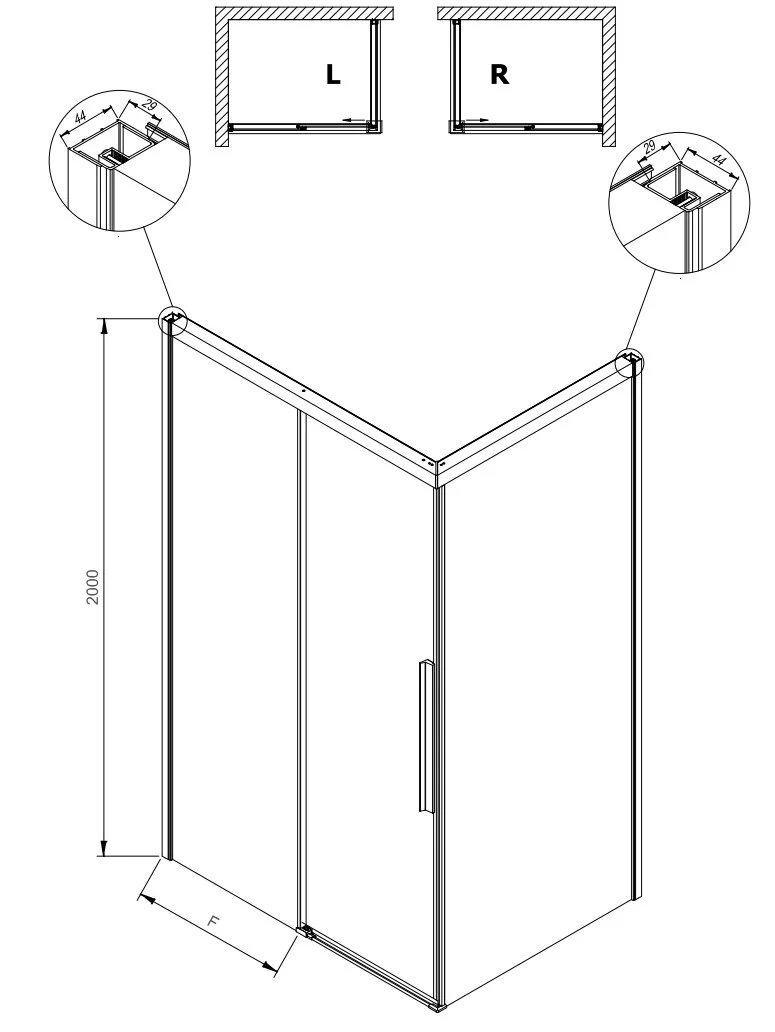 L
R
44
29
29
44
2000
F