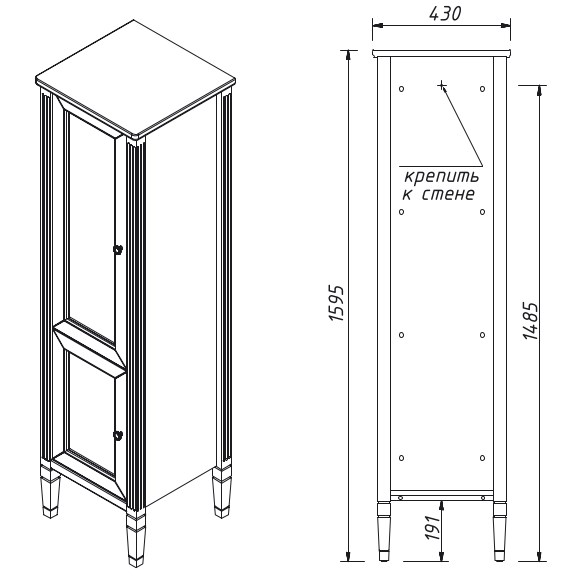 430

крепить
к стене

1595

1485

191