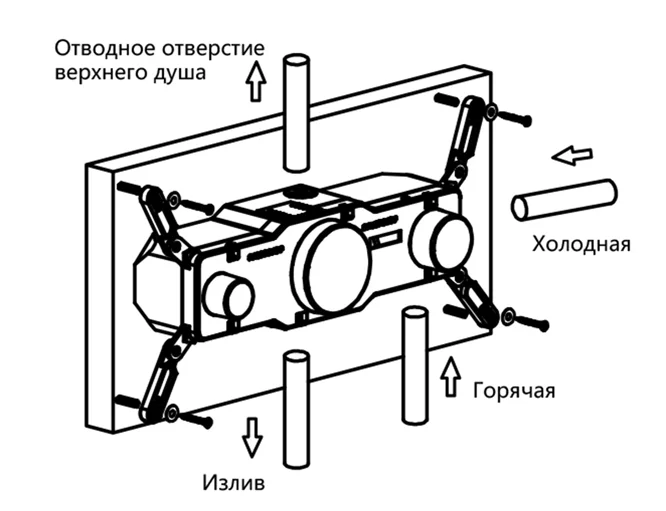 Отводное отверстие верхнего душа

Холодная

Горячая

Излив