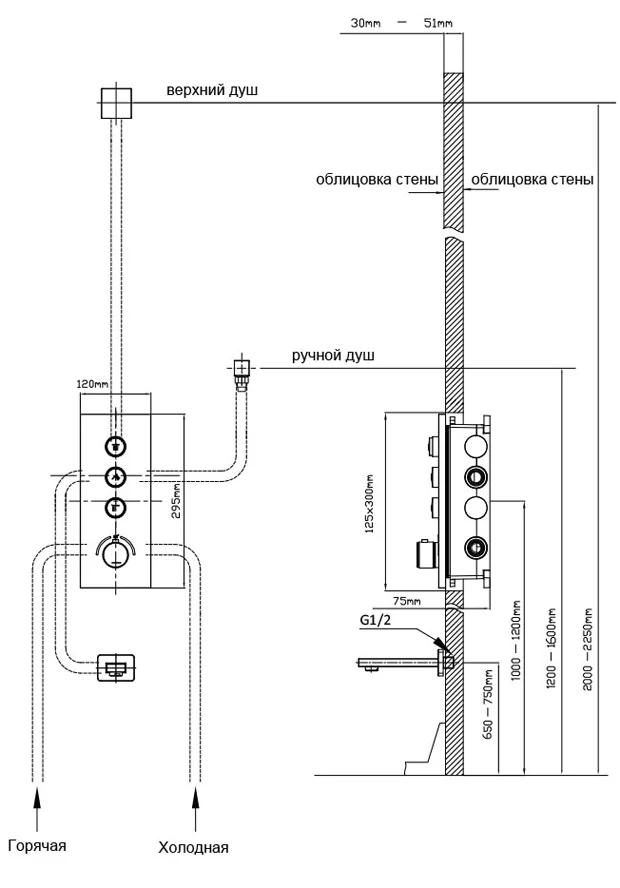 30mm — 51mm

верхний душ

облицовка стены

облицовка стены

ручной душ

120mm

295mm

125x300mm

75mm

G1/2

650 — 750mm

1000 — 1200mm

1200 — 1600mm

2000 — 2250mm

Горячая

Холодная