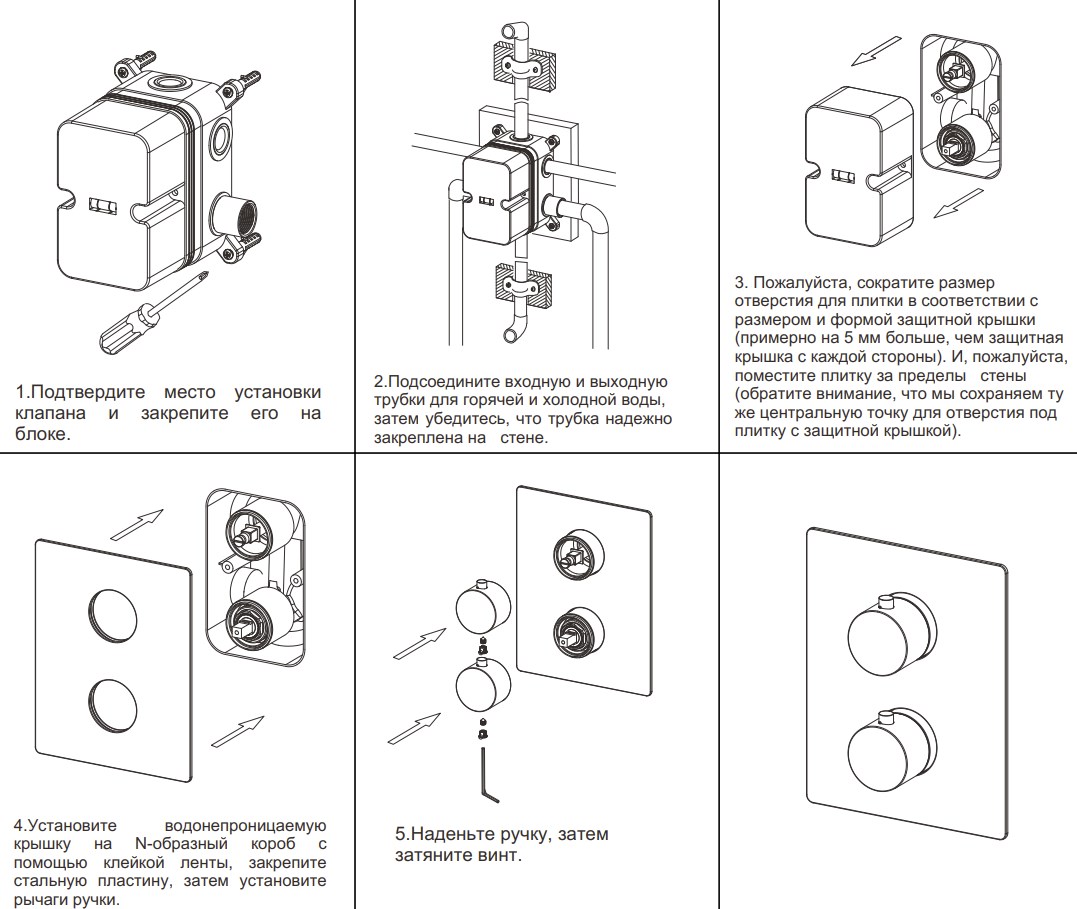 1.Подтвердите место установки клапана и закрепите его на блоке.

2.Подсоедините входную и выходную трубки для горячей и холодной воды, затем убедитесь, что трубка надежно закреплена на стене.

3. Пожалуйста, сократите размер отверстия для плитки в соответствии с размером и формой защитной крышки (примерно на 5 мм больше, чем защитная крышка с каждой стороны). И, пожалуйста, поместите плитку за пределы стены (обратите внимание, что мы сохраняем ту же центральную точку для отверстия под плитку с защитной крышкой).

4.Установите водонепроницаемую крышку на N-образный короб с помощью клейкой ленты, закрепите стальную пластину, затем установите рычаги ручки.

5.Наденьте ручку, затем затяните винт.