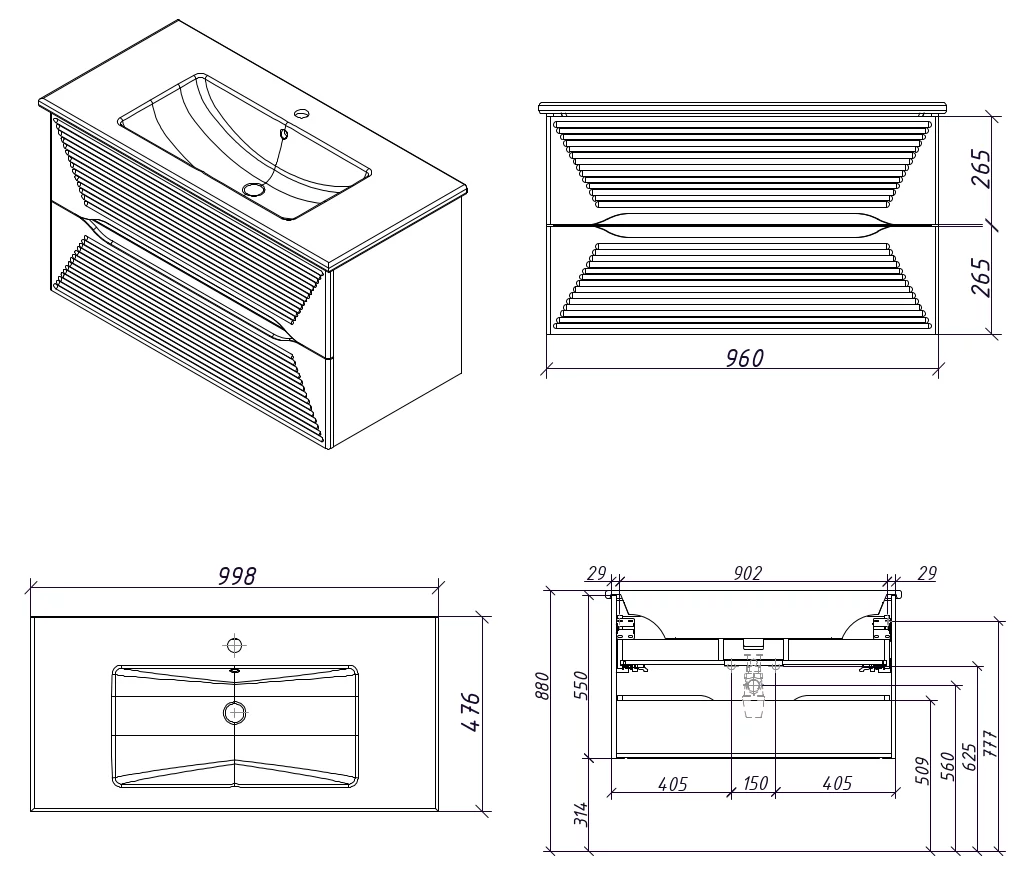 265
265
960
998
476
29
902
29
880
550
314
405
150
405
509
560
625
777