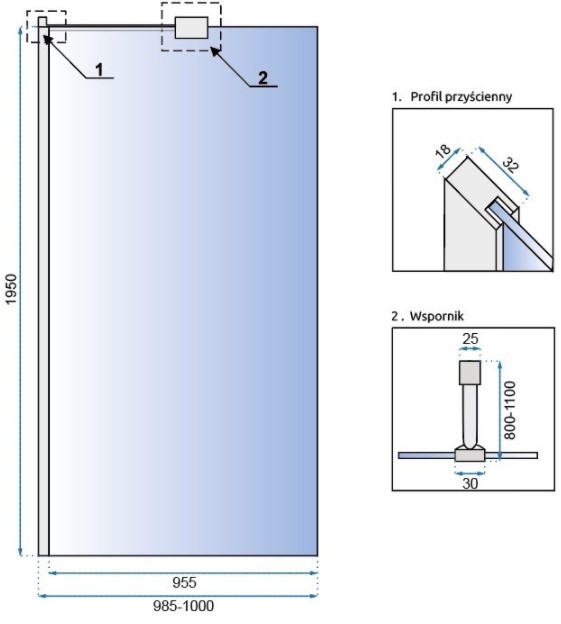 1

2

1950

955

985-1000

1. Profil przyścienny

18

32

2 . Wspornik

25

800-1100

30