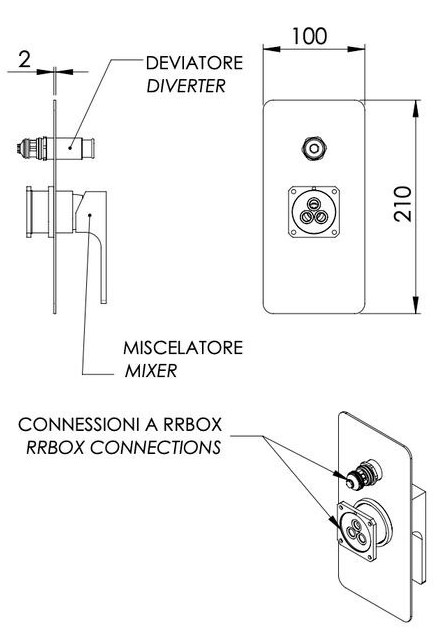 2

DEVIATORE
DIVERTER

100

210

MISCELATORE
MIXER

CONNESSIONI A RRBOX
RRBOX CONNECTIONS