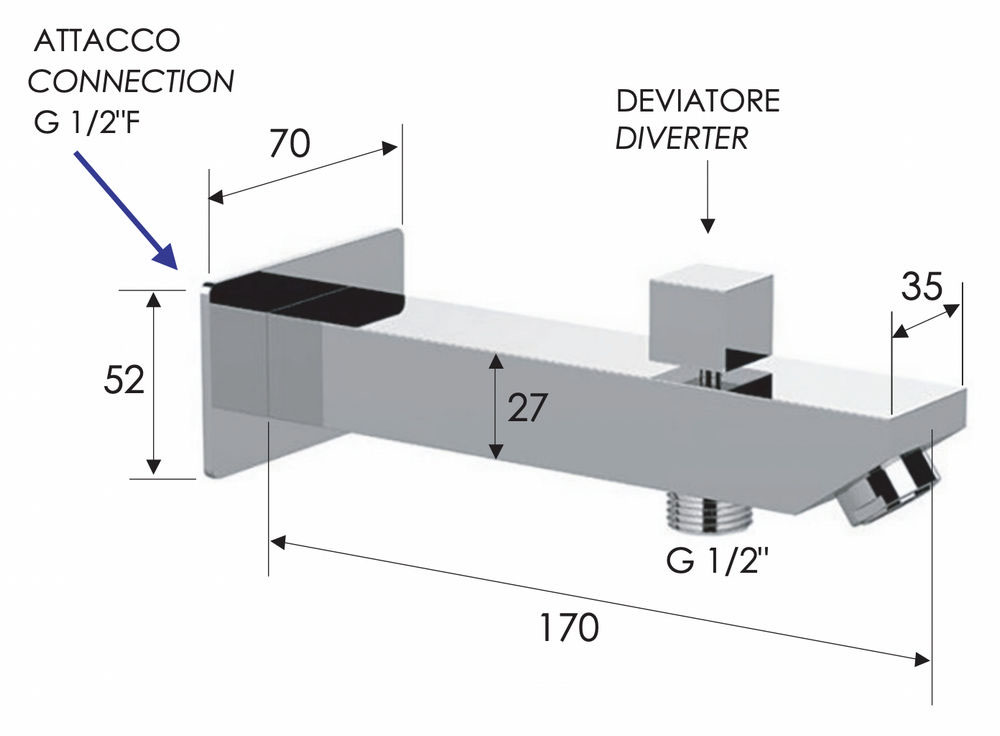 ATTACCO
CONNECTION
G 1/2"F

70

DEVIATORE
DIVERTER

35

52

27

G 1/2"

170