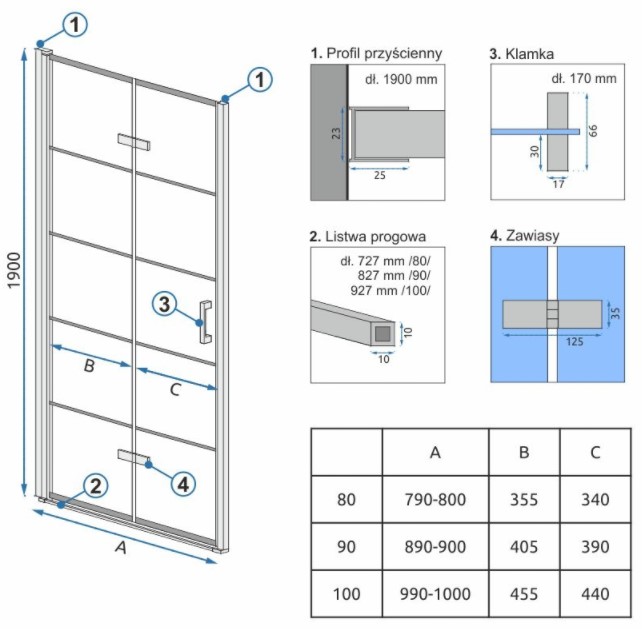 1
1
1900
3
B
C
2
4
A

1. Profil przyścienny
dł. 1900 mm
23
25

3. Klamka
dł. 170 mm
66
30
17

2. Listwa progowa
dł. 727 mm /80/
827 mm /90/
927 mm /100/
10
10

4. Zawiasy
35
125

|  | A | B | C |
|---|---|---|---|
| 80 | 790-800 | 355 | 340 |
| 90 | 890-900 | 405 | 390 |
| 100 | 990-1000 | 455 | 440 |