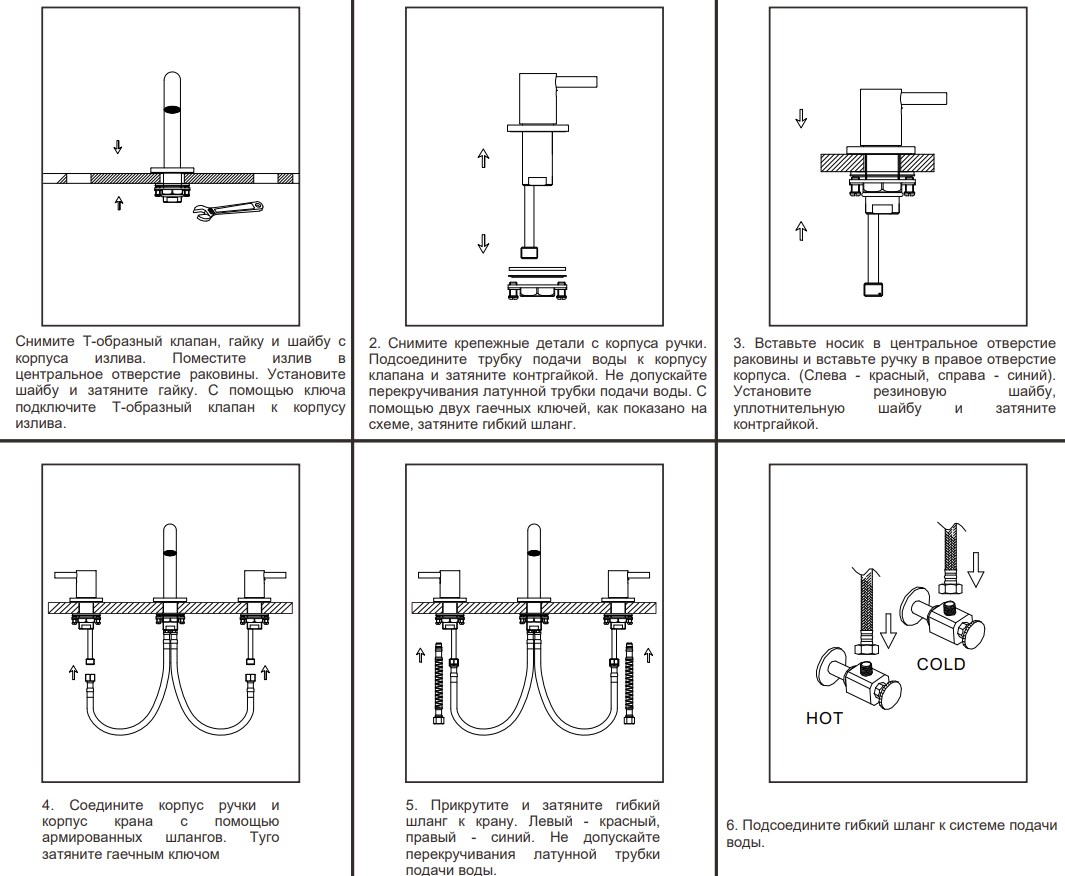 Снимите Т-образный клапан, гайку и шайбу с корпуса излива. Поместите излив в центральное отверстие раковины. Установите шайбу и затяните гайку. С помощью ключа подключите Т-образный клапан к корпусу излива.

2. Снимите крепежные детали с корпуса ручки. Подсоедините трубку подачи воды к корпусу клапана и затяните контргайкой. Не допускайте перекручивания латунной трубки подачи воды. С помощью двух гаечных ключей, как показано на схеме, затяните гибкий шланг.

3. Вставьте носик в центральное отверстие раковины и вставьте ручку в правое отверстие корпуса. (Слева - красный, справа - синий). Установите резиновую шайбу, уплотнительную шайбу и затяните контргайкой.

4. Соедините корпус ручки и корпус крана с помощью армированных шлангов. Туго затяните гаечным ключом

5. Прикрутите и затяните гибкий шланг к крану. Левый - красный, правый - синий. Не допускайте перекручивания латунной трубки подачи воды.

COLD

HOT

6. Подсоедините гибкий шланг к системе подачи воды.