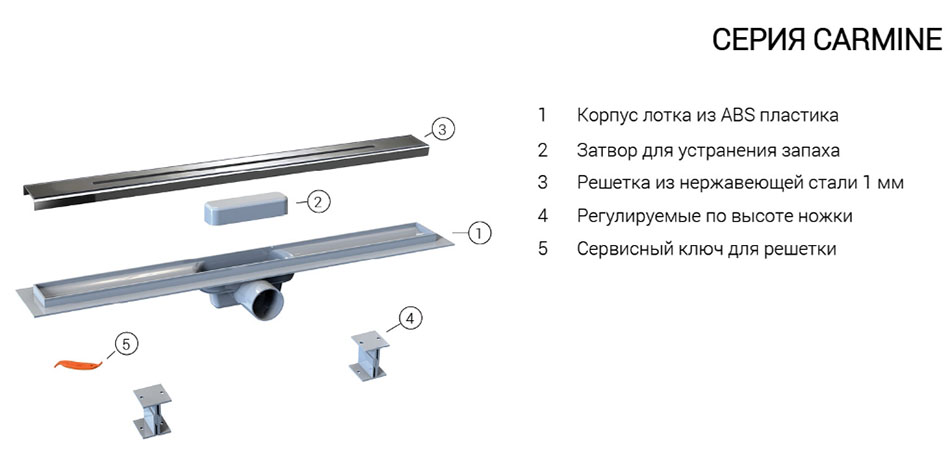 СЕРИЯ CARMINE

3

2

1

4

5

1 Корпус лотка из ABS пластика
2 Затвор для устранения запаха
3 Решетка из нержавеющей стали 1 мм
4 Регулируемые по высоте ножки
5 Сервисный ключ для решетки