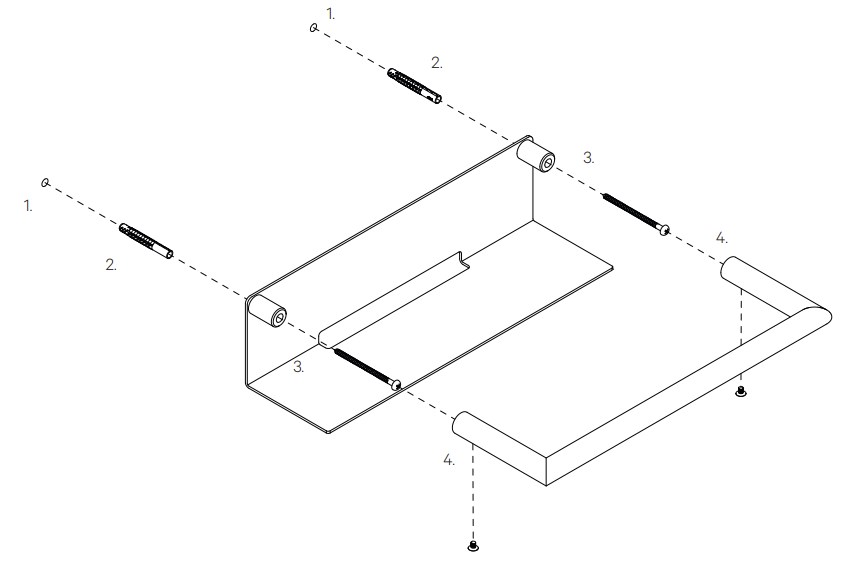 1.
2.
3.
4.
1.
2.
3.
4.