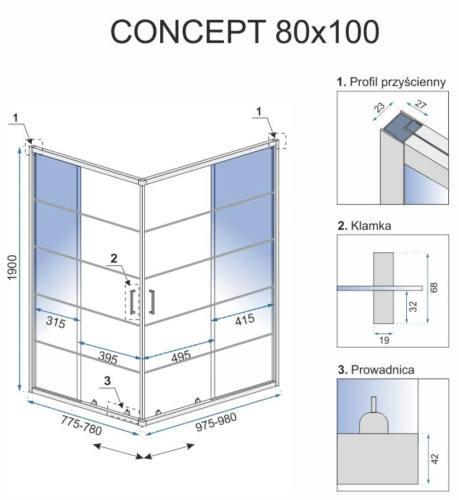 CONCEPT 80x100

1
1
1900
2
315
415
395
495
3
775-780
975-980

1. Profil przyścienny
23
27

2. Klamka
68
32
19

3. Prowadnica
42