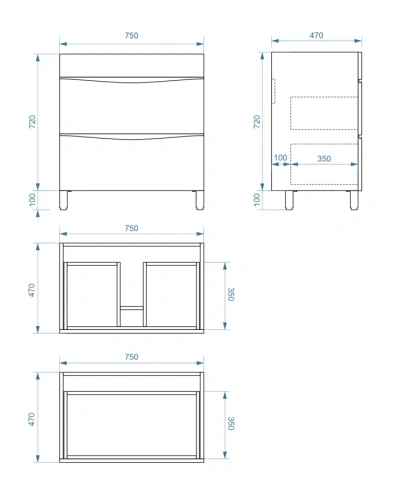 750
720
100
470
720
100
350
100
750
470
350
750
470
350