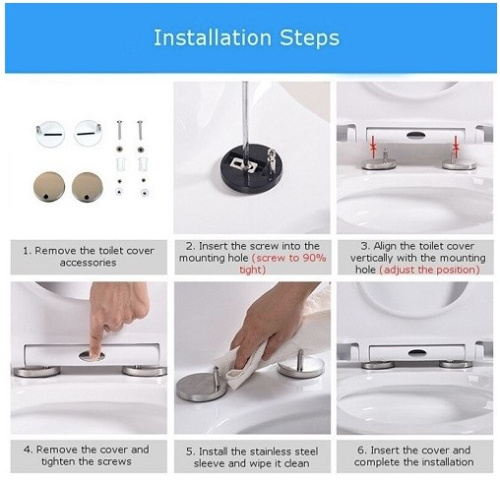 Installation Steps

1. Remove the toilet cover accessories

2. Insert the screw into the mounting hole (screw to 90% tight)

3. Align the toilet cover vertically with the mounting hole (adjust the position)

4. Remove the cover and tighten the screws

5. Install the stainless steel sleeve and wipe it clean

6. Insert the cover and complete the installation