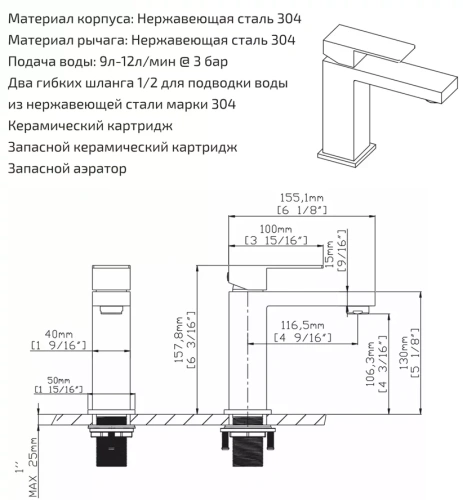 Материал корпуса: Нержавеющая сталь 304
Материал рычага: Нержавеющая сталь 304
Подача воды: 9л-12л/мин @ 3 бар
Два гибких шланга 1/2 для подводки воды из нержавеющей стали марки 304
Керамический картридж
Запасной керамический картридж
Запасной аэратор

155,1mm
[6 1/8"]
100mm
[3 15/16"]
15mm
[9/16"]
157,8mm
[6 3/16"]
116,5mm
[4 9/16"]
106,3mm
[4 3/16"]
130mm
[5 1/8"]
40mm
[1 9/16"]
50mm
[1 15/16"]
1''
MAX 25mm