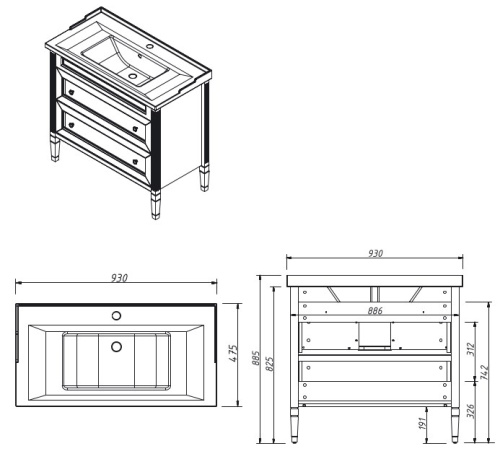 930

475

930

886

885

825

312

742

326

191