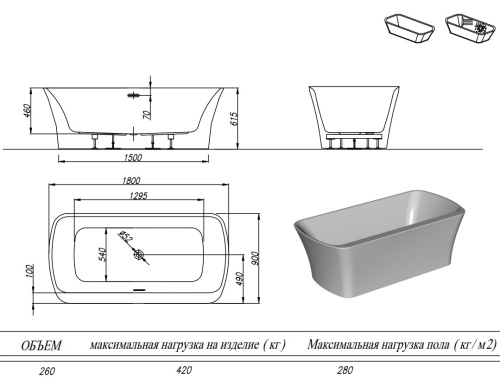 460

70

615

1500

1800

1295

Ø52

540

100

490

900

| ОБЪЕМ | максимальная нагрузка на изделие (кг) | Максимальная нагрузка пола (кг/м2) |
|---|---|---|
| 260 | 420 | 280 |