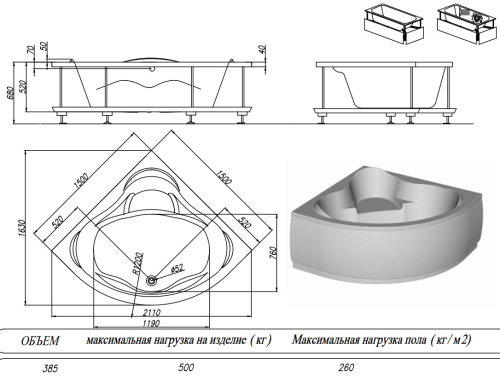 70
50
40
520
680
1500
1500
520
520
1630
760
R1200
ø52
2110
1190

| ОБЪЕМ | максимальная нагрузка на изделие (кг) | Максимальная нагрузка пола (кг/м2) |
|---|---|---|
| 385 | 500 | 260 |