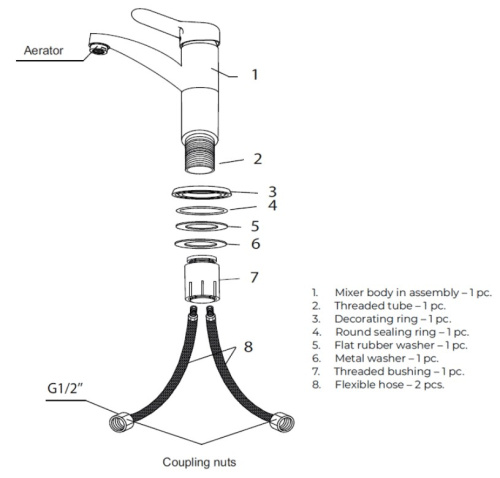 Aerator

1

2

3

4

5

6

7

8

G1/2"

Coupling nuts

1. Mixer body in assembly – 1 pc.
2. Threaded tube – 1 pc.
3. Decorating ring – 1 pc.
4. Round sealing ring – 1 pc.
5. Flat rubber washer – 1 pc.
6. Metal washer – 1 pc.
7. Threaded bushing – 1 pc.
8. Flexible hose – 2 pcs.